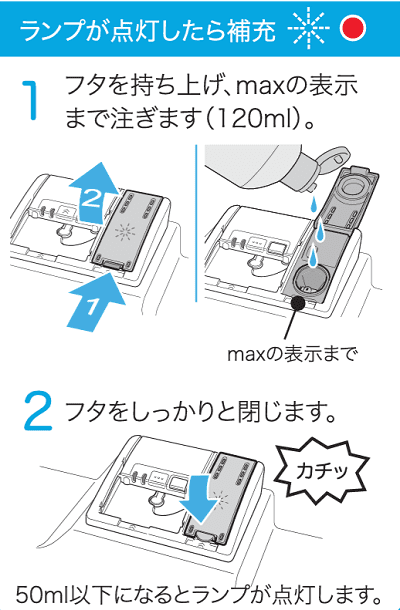 ランプが点灯したら補充

1 フタを持ち上げ、maxの表示まで注ぎます(120ml)。

2

1

maxの表示まで

2 フタをしっかりと閉じます。

カチッ

50ml以下になるとランプが点灯します。